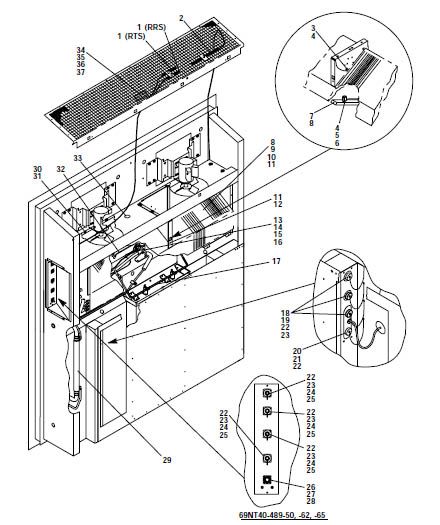 1 (RRS)
1 (RTS)
2
34
35
36
37
3
4
7
8
4
5
6
8
9
10
11
30
31
32
33
11
12
13
14
15
16
17
18
19
22
23
20
21
22
22
23
24
25
22
23
24
25
22
23
24
25
22
23
24
25
26
27
28
29
69NT40-489-50, -62, -65