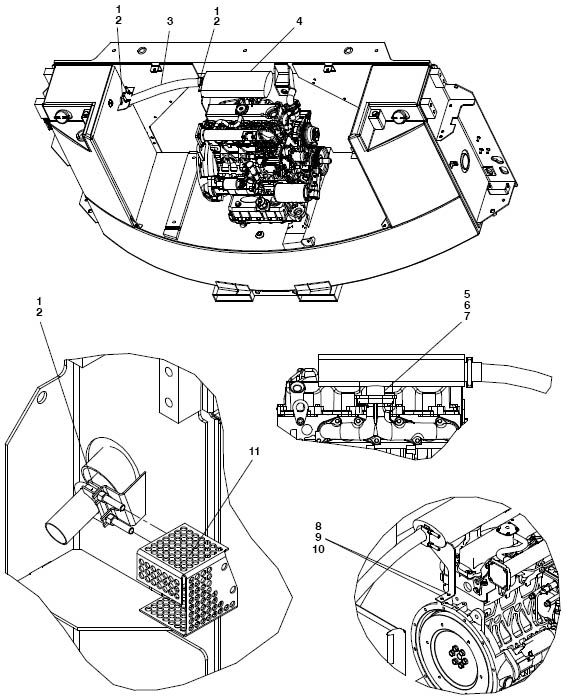 1
2
3
1
2
4

1
2

5
6
7

11

8
9
10