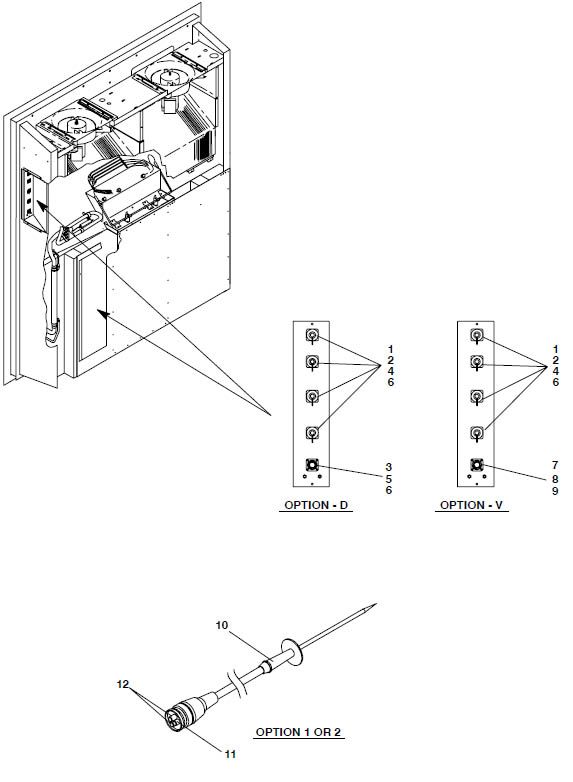 1
2
4
6

3
5
6

OPTION - D

1
2
4
6

7
8
9

OPTION - V

10

12

11

OPTION 1 OR 2