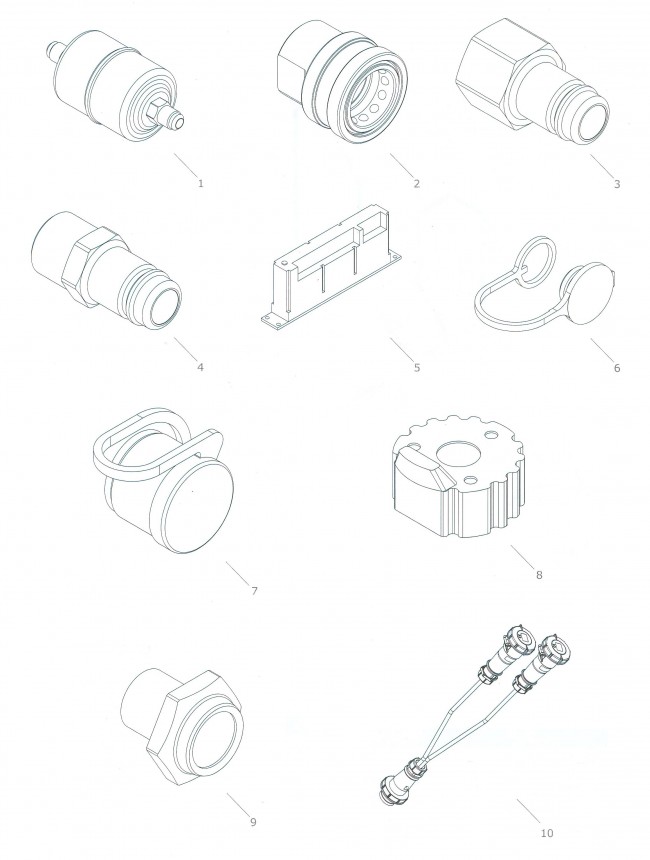 1
2
3
4
5
6
7
8
9
10