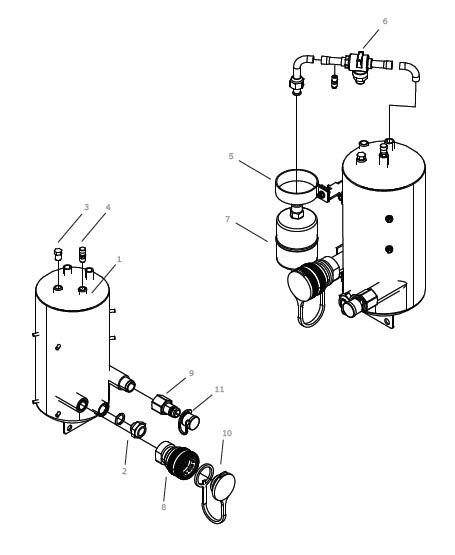 6

5

7

3

4

1

9

11

10

2

8